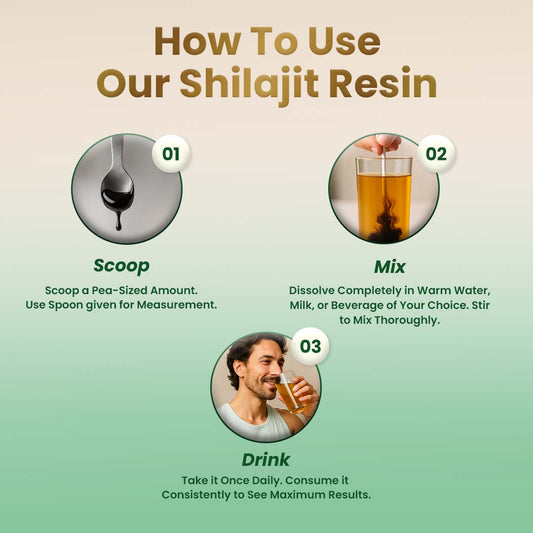 How To Use
Our Shilajit Resin

01

Scoop

Scoop a Pea-Sized Amount.
Use Spoon given for Measurement.

02

Mix

Dissolve Completely in Warm Water, Milk, or Beverage of Your Choice. Stir to Mix Thoroughly.

03

Drink

Take it Once Daily. Consume it Consistently to See Maximum Results.